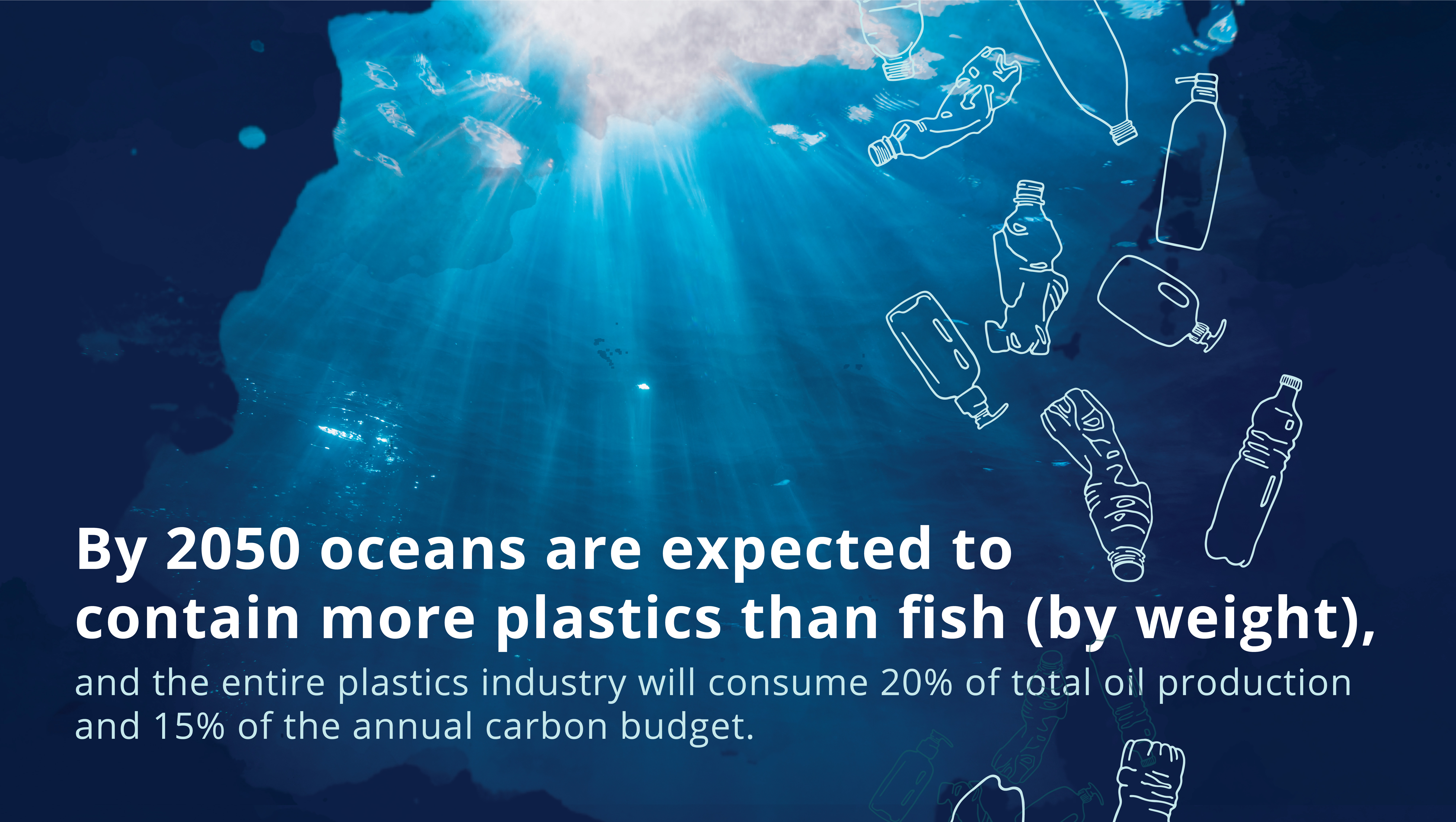 By 2050 oceans are expected to contain more plastics than fish (by weight),

and the entire plastics industry will consume 20% of total oil production and 15% of the annual carbon budget.